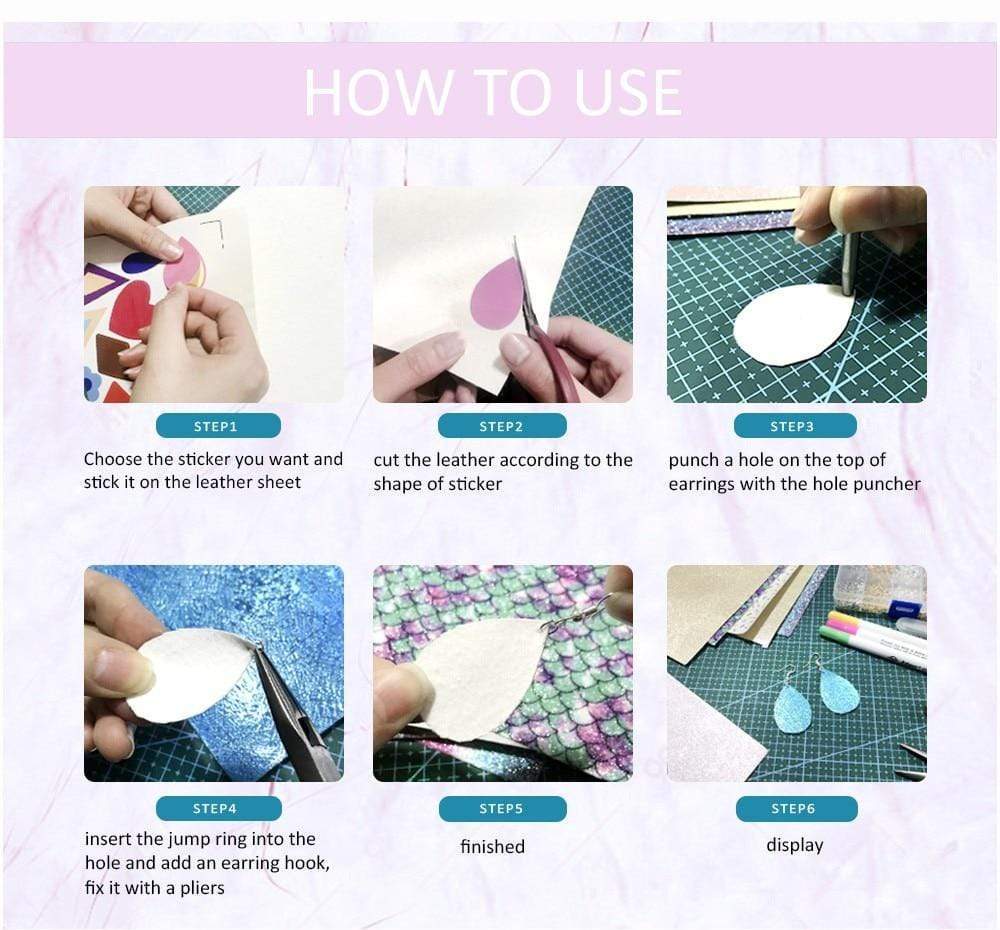 HOW TO USE

STEP1

Choose the sticker you want and stick it on the leather sheet

STEP2

cut the leather according to the shape of sticker

STEP3

punch a hole on the top of earrings with the hole puncher

STEP4

insert the jump ring into the hole and add an earring hook, fix it with a pliers

STEP5

finished

STEP6

display